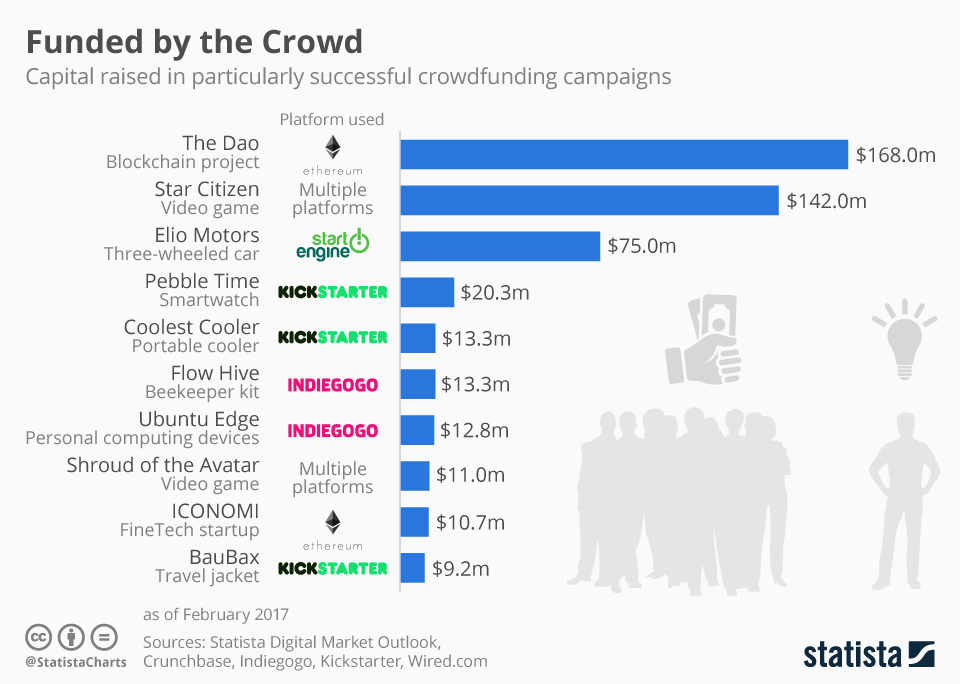 Funded by the Crowd
Capital raised in particularly successful crowdfunding campaigns

Platform used

The Dao
Blockchain project
ethereum
$168.0m

Star Citizen
Video game
Multiple platforms
$142.0m

Elio Motors
Three-wheeled car
start engine
$75.0m

Pebble Time
Smartwatch
KICKSTARTER
$20.3m

Coolest Cooler
Portable cooler
KICKSTARTER
$13.3m

Flow Hive
Beekeeper kit
INDIEGOGO
$13.3m

Ubuntu Edge
Personal computing devices
INDIEGOGO
$12.8m

Shroud of the Avatar
Video game
Multiple platforms
$11.0m

ICONOMI
FineTech startup
ethereum
$10.7m

BauBax
Travel jacket
KICKSTARTER
$9.2m

as of February 2017

@StatistaCharts
Sources: Statista Digital Market Outlook, Crunchbase, Indiegogo, Kickstarter, Wired.com

statista